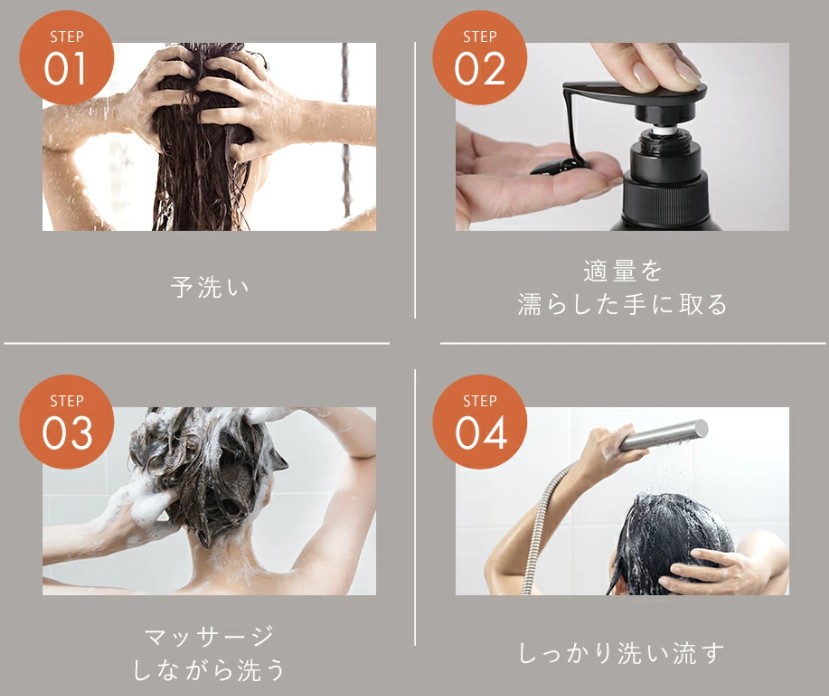 STEP 01

予洗い

STEP 02

適量を
濡らした手に取る

STEP 03

マッサージ
しながら洗う

STEP 04

しっかり洗い流す